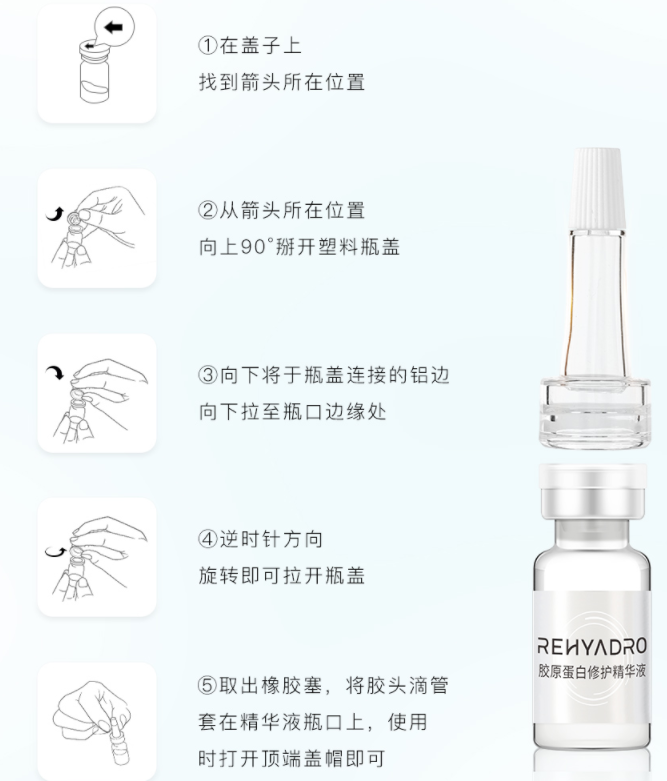 ①在盖子上
找到箭头所在位置

②从箭头所在位置
向上90°掰开塑料瓶盖

③向下将于瓶盖连接的铝边
向下拉至瓶口边缘处

④逆时针方向
旋转即可拉开瓶盖

⑤取出橡胶塞，将胶头滴管
套在精华液瓶口上，使用
时打开顶端盖帽即可

REHYADRO
胶原蛋白修护精华液