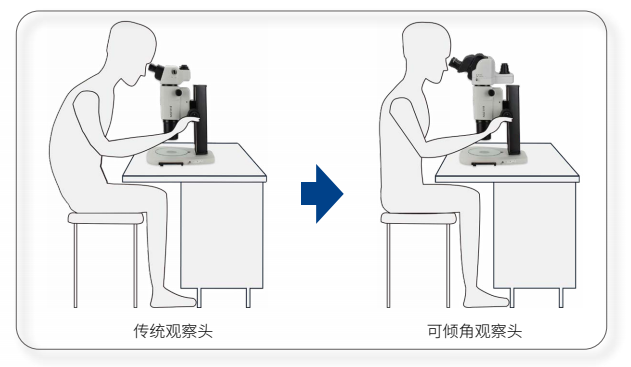 传统观察头

可倾角观察头