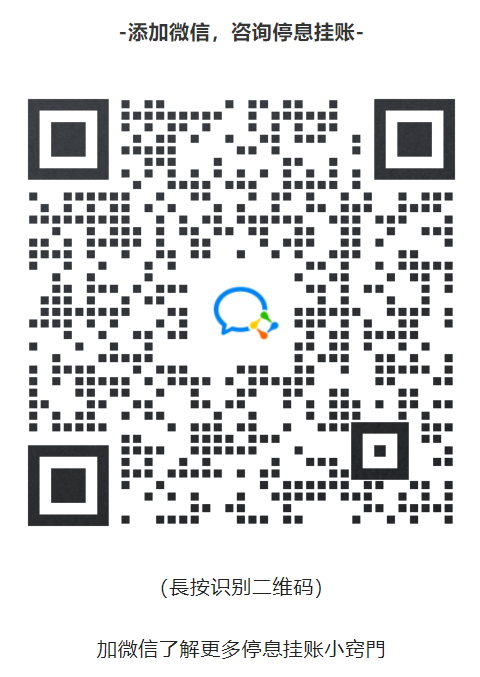 -添加微信，咨询停息挂账-

(長按识别二维码)

加微信了解更多停息挂账小窍門