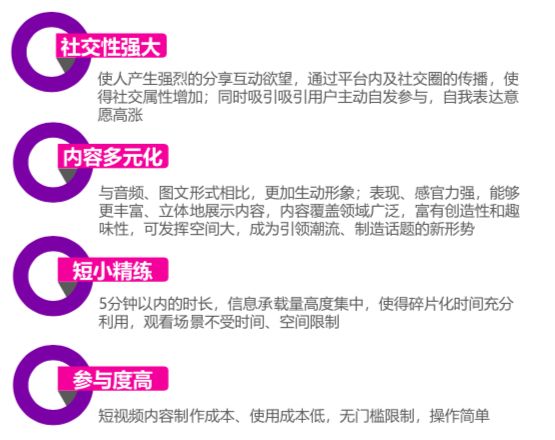 社交性强大

使人产生强烈的分享互动欲望，通过平台内及社交圈的传播，使得社交属性增加；同时吸引吸引用户主动自发参与，自我表达意愿高涨

内容多元化

与音频、图文形式相比，更加生动形象；表现、感官力强，能够更丰富、立体地展示内容，内容覆盖领域广泛，富有创造性和趣味性，可发挥空间大，成为引领潮流、制造话题的新形势

短小精练

5分钟以内的时长，信息承载量高度集中，使得碎片化时间充分利用，观看场景不受时间、空间限制

参与度高

短视频内容制作成本、使用成本低，无门槛限制，操作简单