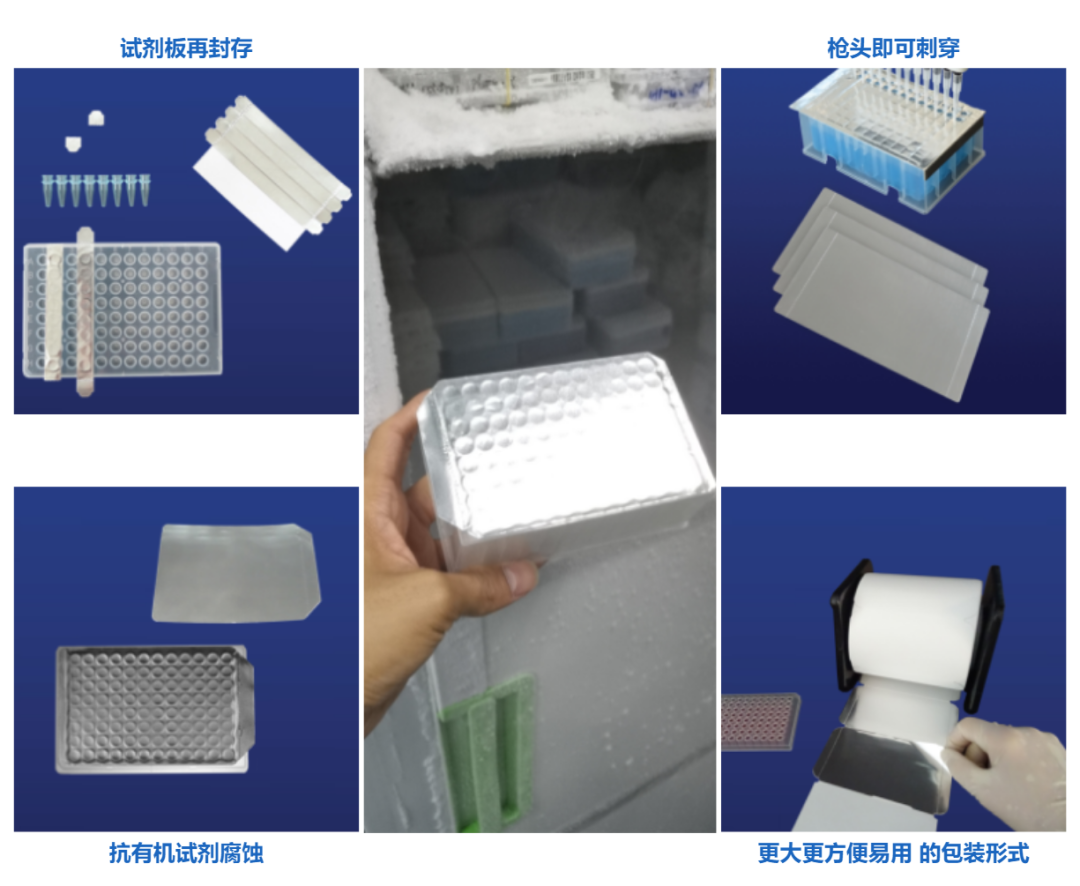 试剂板再封存

枪头即可刺穿

抗有机试剂腐蚀

更大更方便易用 的包装形式