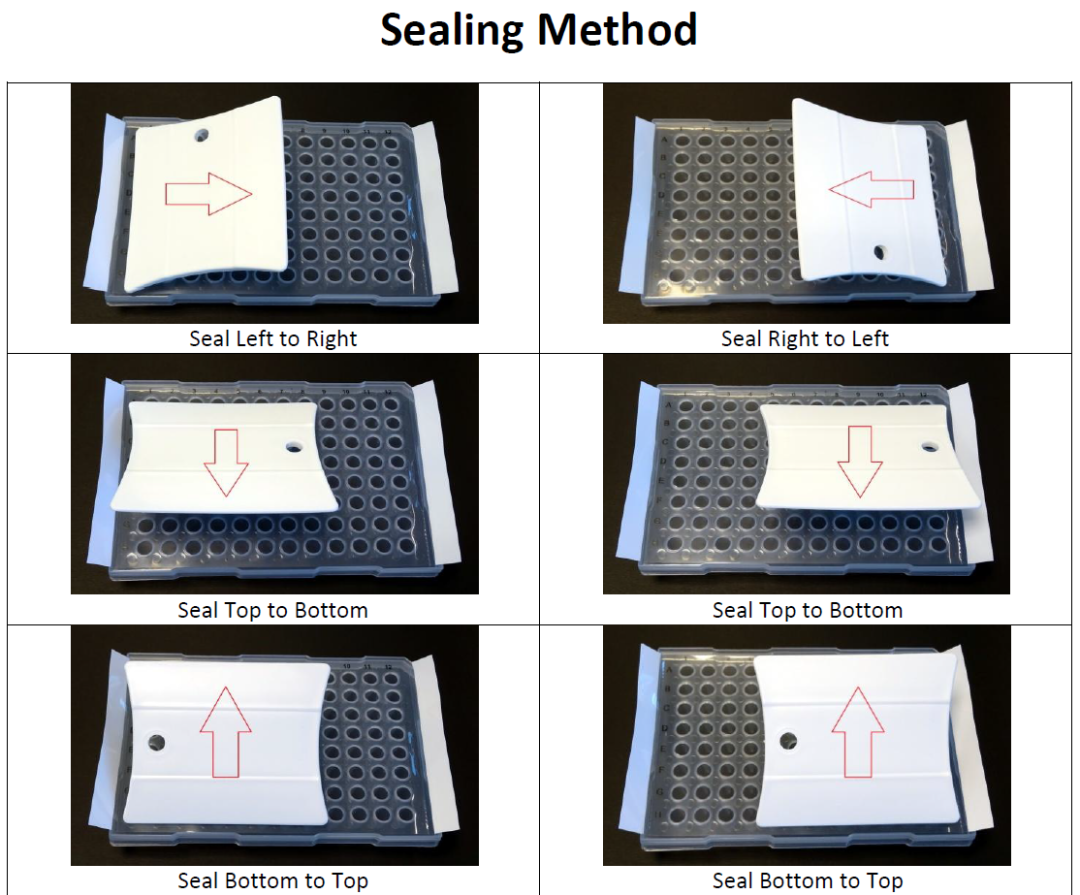 Sealing Method

| Seal Left to Right | Seal Right to Left |
|---|---|
| Seal Top to Bottom | Seal Top to Bottom |
| Seal Bottom to Top | Seal Bottom to Top |