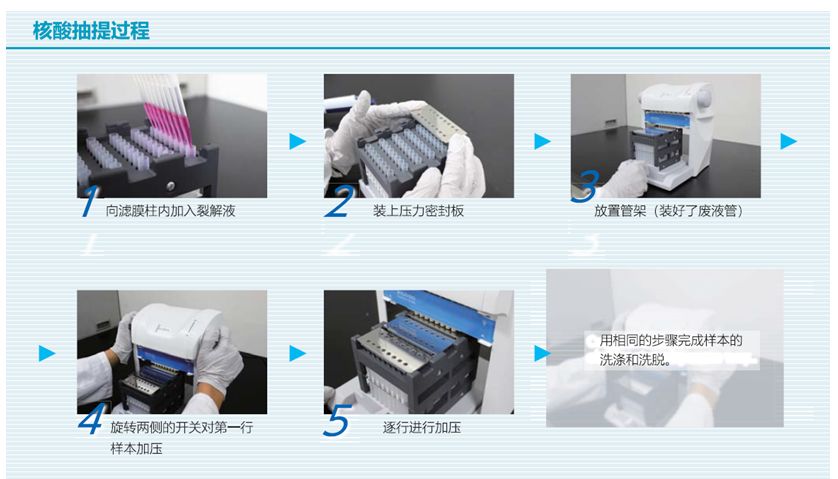 核酸抽提过程

1 向滤膜柱内加入裂解液

2 装上压力密封板

3 放置管架（装好了废液管）

4 旋转两侧的开关对第一行样本加压

5 逐行进行加压

用相同的步骤完成样本的洗涤和洗脱。