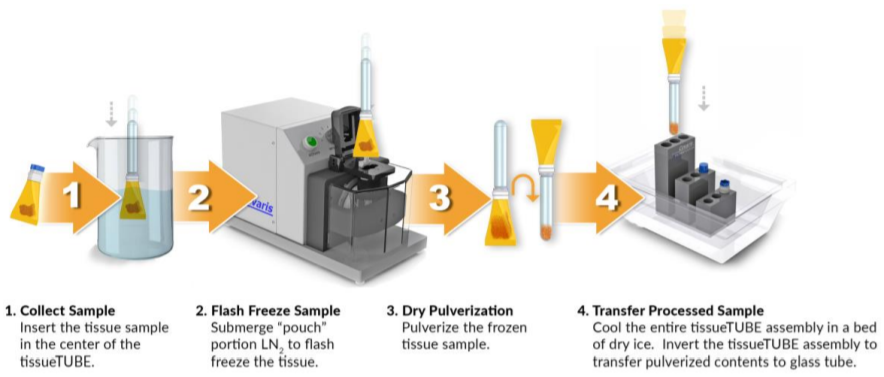 1

2

varis

3

4

1. Collect Sample
Insert the tissue sample in the center of the tissueTUBE.

2. Flash Freeze Sample
Submerge "pouch" portion $LN_2$ to flash freeze the tissue.

3. Dry Pulverization
Pulverize the frozen tissue sample.

4. Transfer Processed Sample
Cool the entire tissueTUBE assembly in a bed of dry ice. Invert the tissueTUBE assembly to transfer pulverized contents to glass tube.