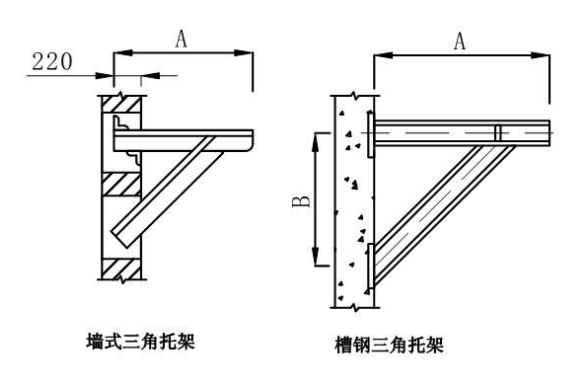 220

A

墙式三角托架

A

B

槽钢三角托架