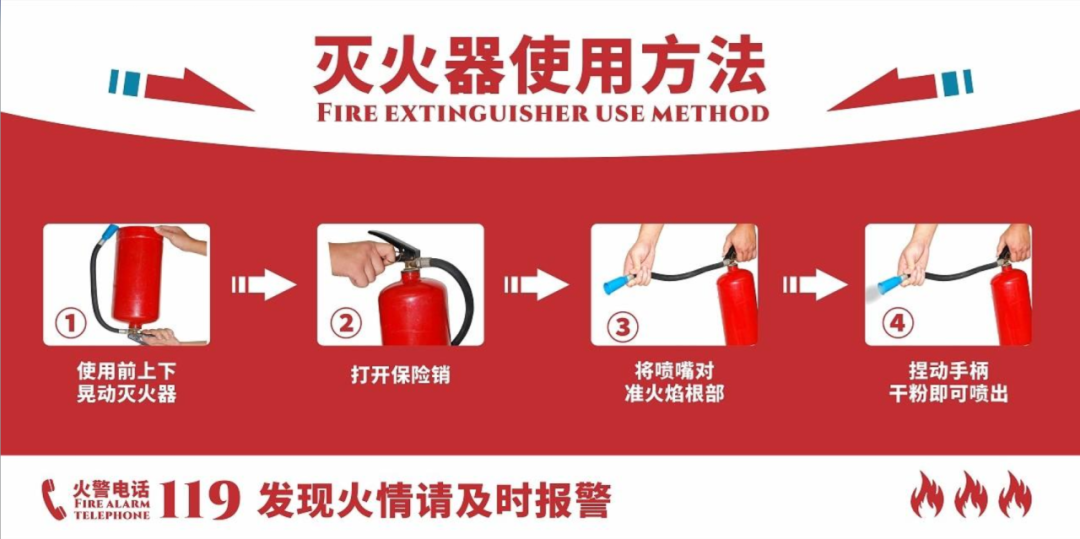 灭火器使用方法
FIRE EXTINGUISHER USE METHOD

①
使用前上下晃动灭火器

②
打开保险销

③
将喷嘴对准火焰根部

④
捏动手柄干粉即可喷出

火警电话
FIRE ALARM TELEPHONE
119 发现火情请及时报警