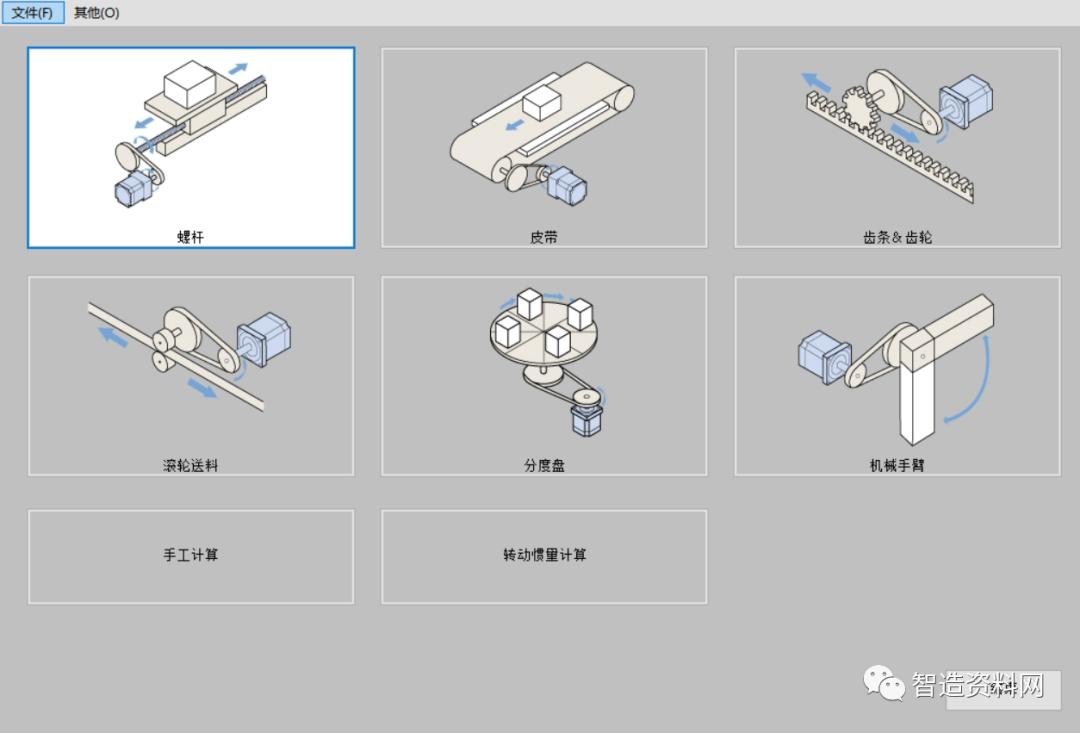 文件(F) 其他(O)

螺杆

皮带

齿条＆齿轮

滚轮送料

分度盘

机械手臂

手工计算

转动惯量计算

智造资料网