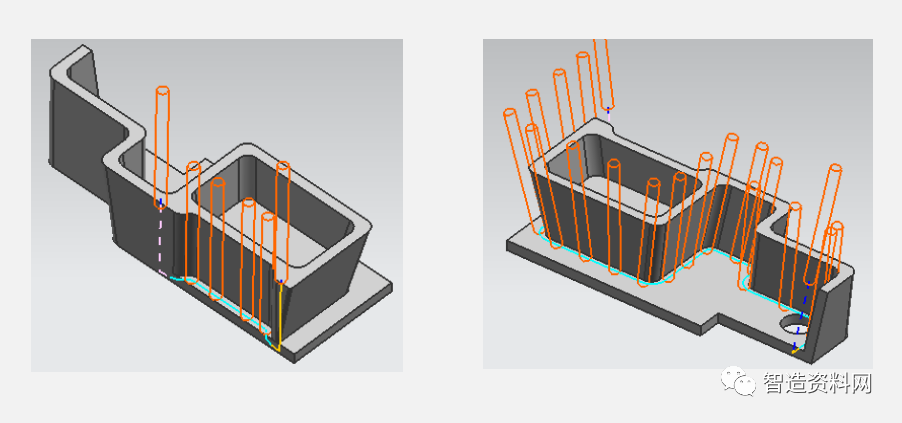 智造资料网