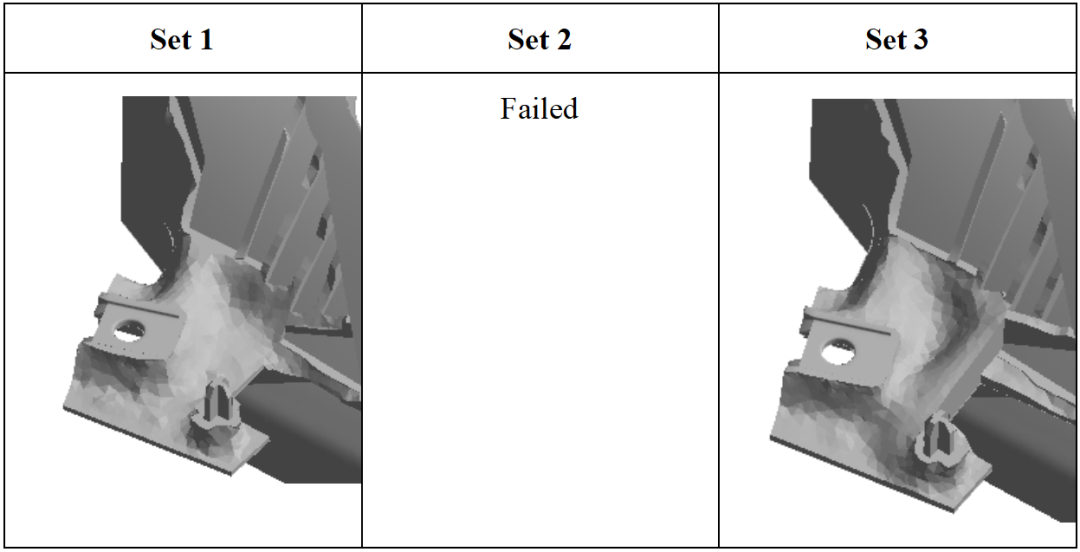 | Set 1 | Set 2 | Set 3 |
|---|---|---|
| | Failed | |