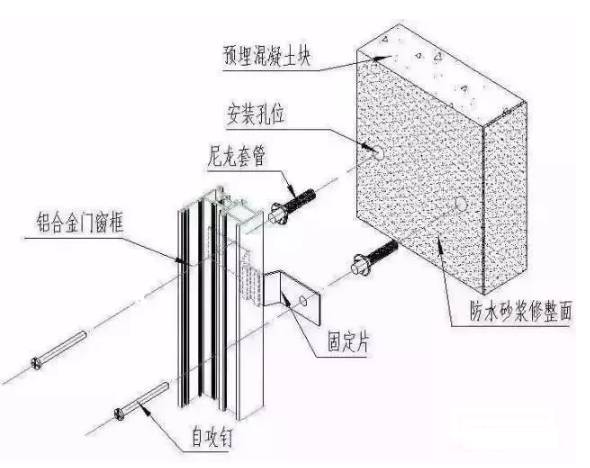 预埋混凝土块

安装孔位

尼龙套管

铝合金门窗框

防水砂浆修整面

固定片

自攻钉