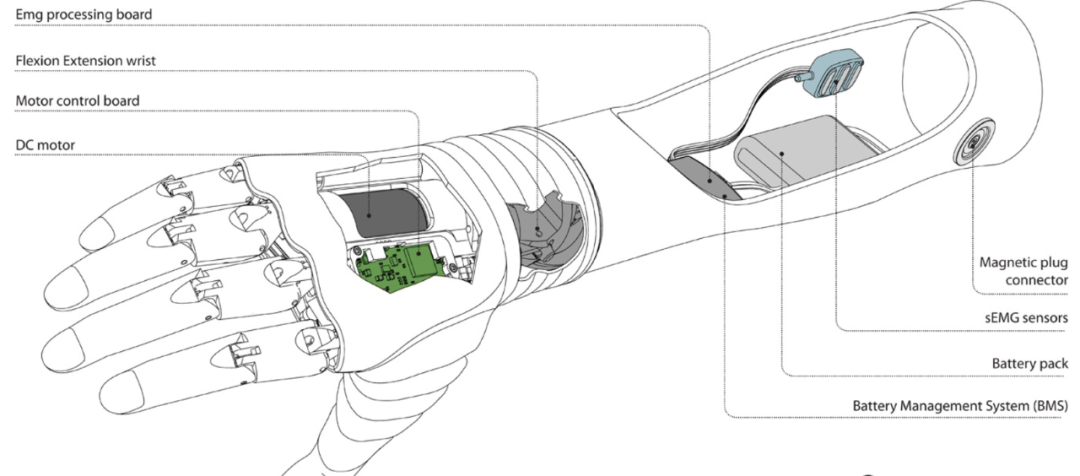 Emg processing board

Flexion Extension wrist

Motor control board

DC motor

Magnetic plug connector

sEMG sensors

Battery pack

Battery Management System (BMS)