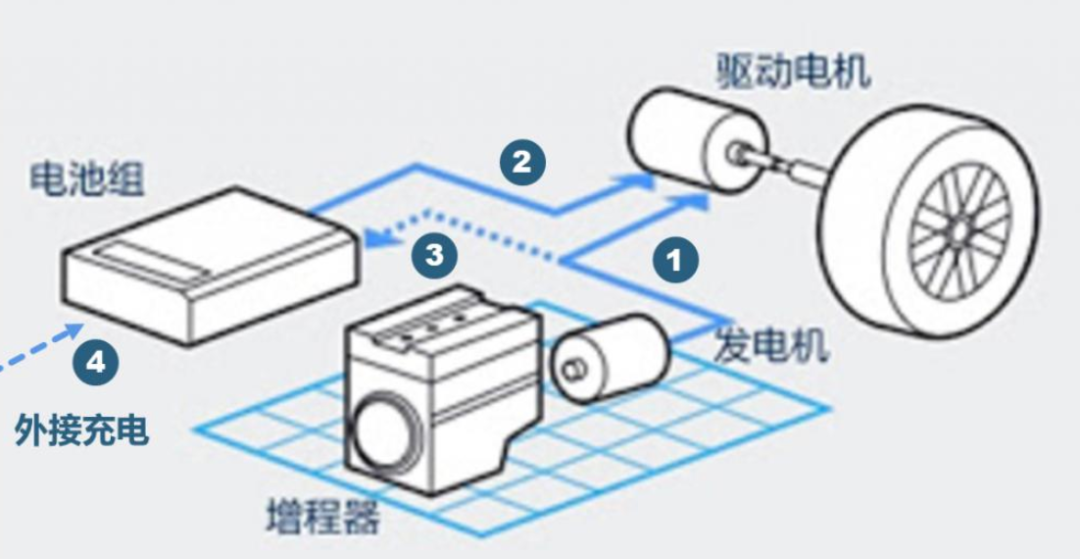 驱动电机

电池组

2

3

1

发电机

4

外接充电

增程器