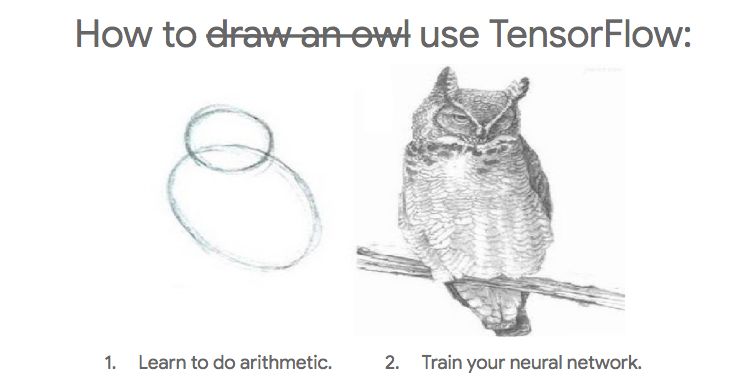 How to ~~draw an owl~~ use TensorFlow:

1. Learn to do arithmetic.

2. Train your neural network.