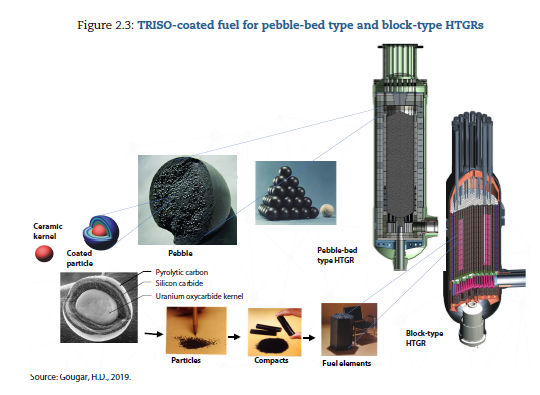 Figure 2.3: TRISO-coated fuel for pebble-bed type and block-type HTGRs

Ceramic kernel

Coated particle

Pebble

Pebble-bed type HTGR

Pyrolytic carbon
Silicon carbide
Uranium oxycarbide kernel

Particles

Compacts

Fuel elements

Block-type HTGR

Source: Gougar, H.D., 2019.