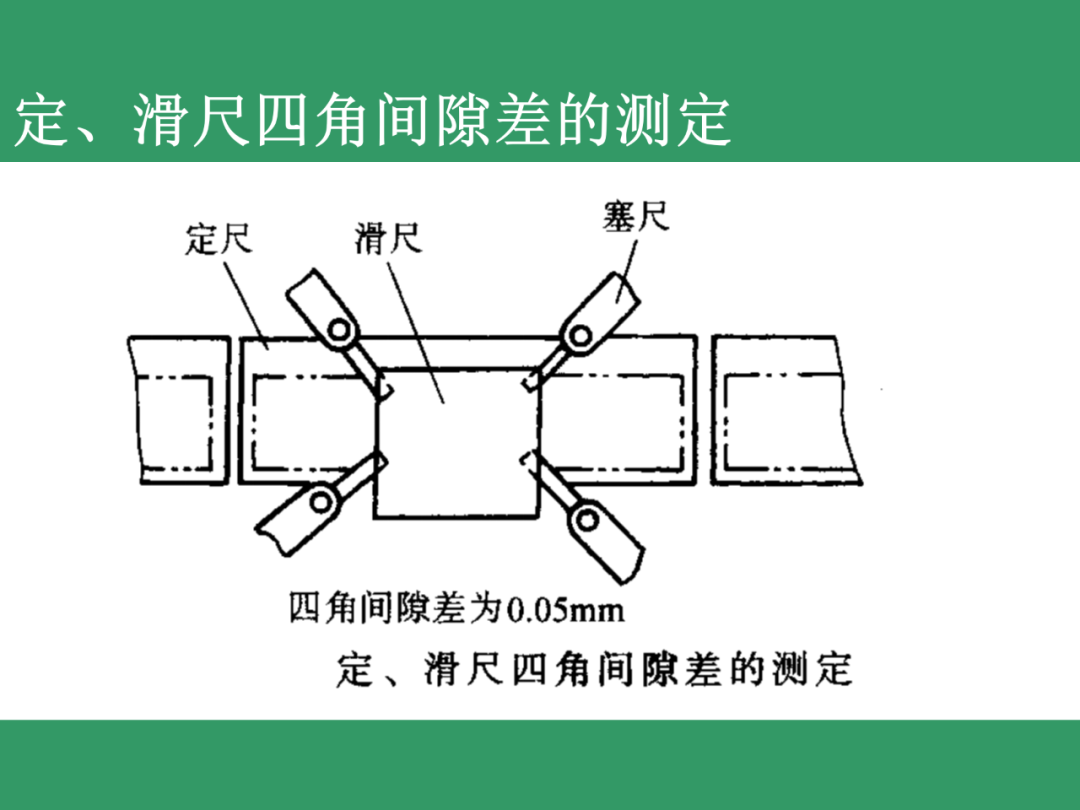 定、滑尺四角间隙差的测定

定尺

滑尺

塞尺

四角间隙差为0.05mm

定、滑尺四角间隙差的测定