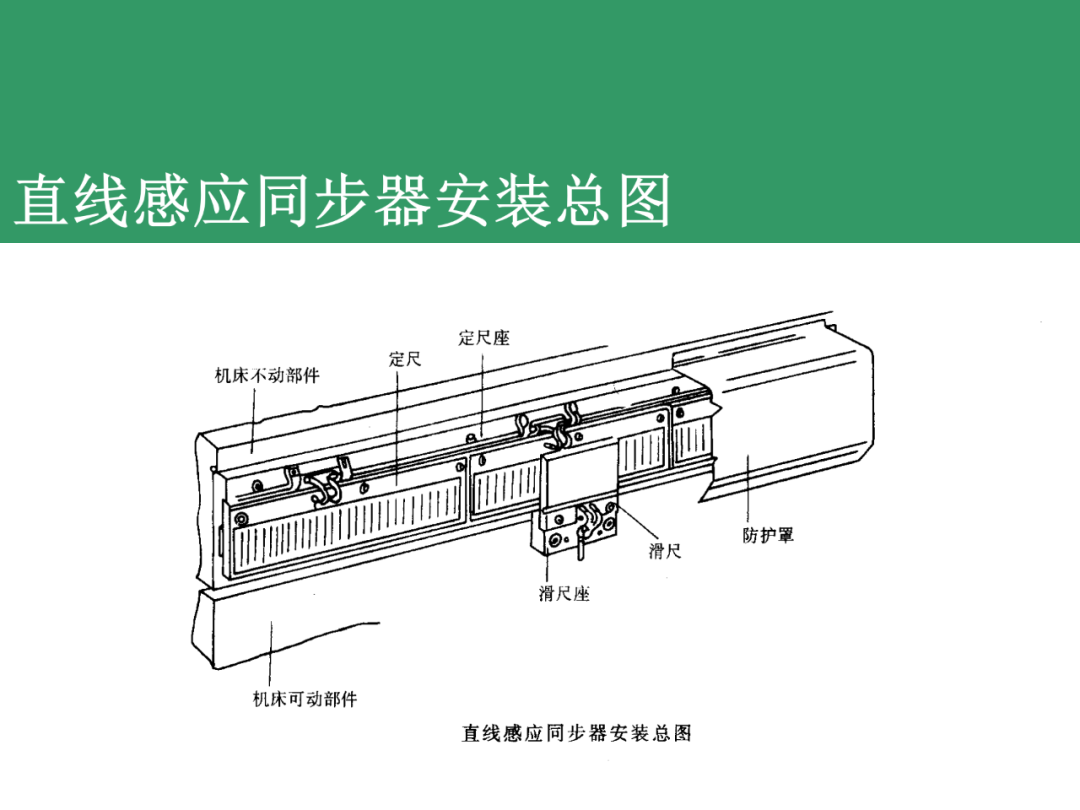 直线感应同步器安装总图

定尺座

定尺

机床不动部件

防护罩

滑尺

滑尺座

机床可动部件

直线感应同步器安装总图