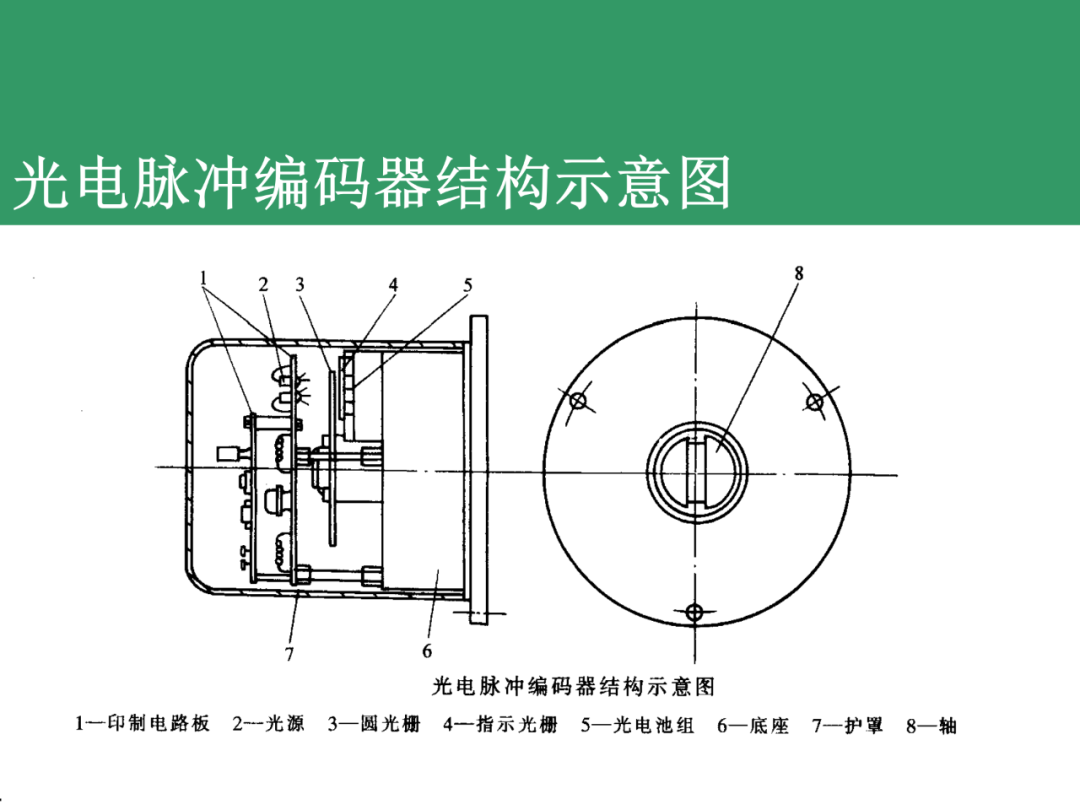 光电脉冲编码器结构示意图

1 2 3 4 5 8

7 6

光电脉冲编码器结构示意图

1—印制电路板 2—光源 3—圆光栅 4—指示光栅 5—光电池组 6—底座 7—护罩 8—轴