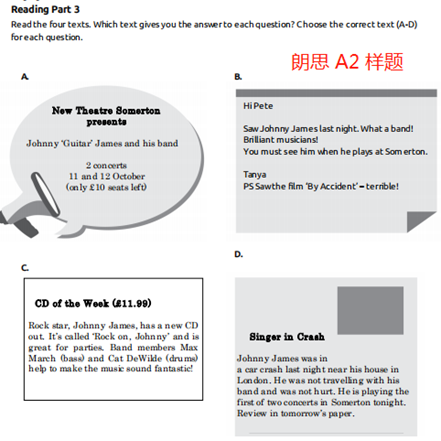 Reading Part 3

Read the four texts. Which text gives you the answer to each question? Choose the correct text (A-D) for each question.

朗思 A2 样题

A.

New Theatre Somerton presents

Johnny 'Guitar' James and his band

2 concerts
11 and 12 October
(only £10 seats left)

B.

Hi Pete

Saw Johnny James last night. What a band! Brilliant musicians!
You must see him when he plays at Somerton.

Tanya
PS Saw the film 'By Accident' – terrible!

C.

CD of the Week (£11.99)

Rock star, Johnny James, has a new CD out. It's called 'Rock on, Johnny' and is great for parties. Band members Max March (bass) and Cat DeWilde (drums) help to make the music sound fantastic!

D.

Singer in Crash

Johnny James was in a car crash last night near his house in London. He was not travelling with his band and was not hurt. He is playing the first of two concerts in Somerton tonight. Review in tomorrow's paper.