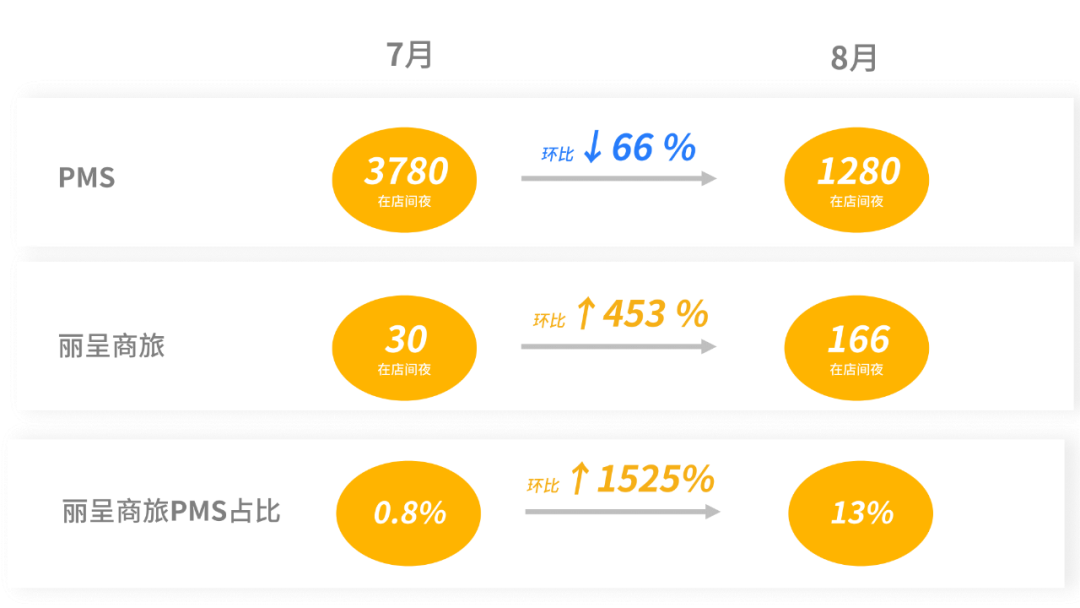 7月

8月

PMS

3780
在店间夜

环比 ↓ 66 %

1280
在店间夜

丽呈商旅

30
在店间夜

环比 ↑ 453 %

166
在店间夜

丽呈商旅PMS占比

0.8%

环比 ↑ 1525%

13%