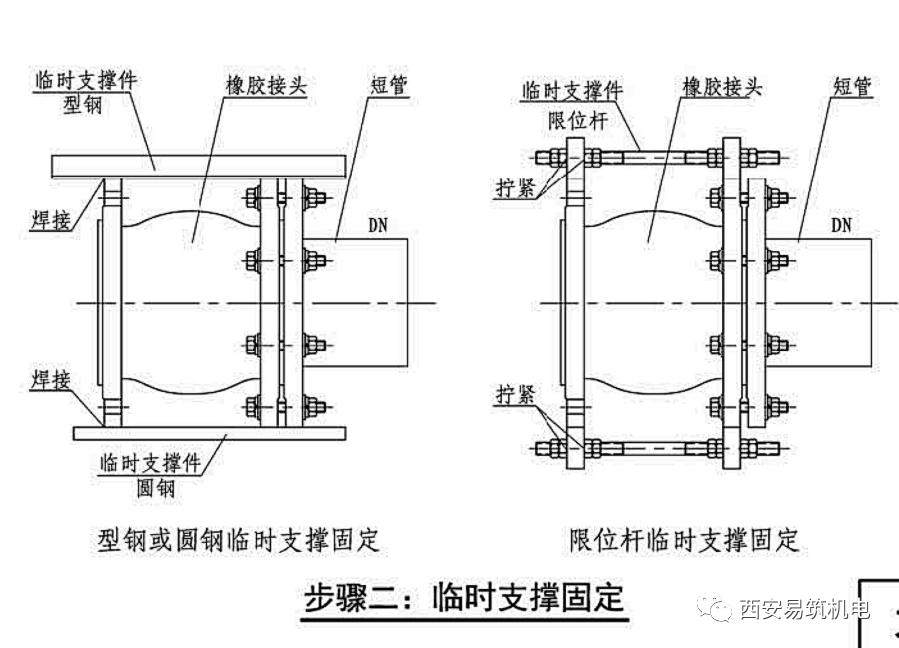 临时支撑件
型钢
橡胶接头
短管
焊接
DN
焊接
临时支撑件
圆钢
型钢或圆钢临时支撑固定

临时支撑件
限位杆
橡胶接头
短管
拧紧
DN
拧紧
限位杆临时支撑固定

步骤二：临时支撑固定

西安易筑机电