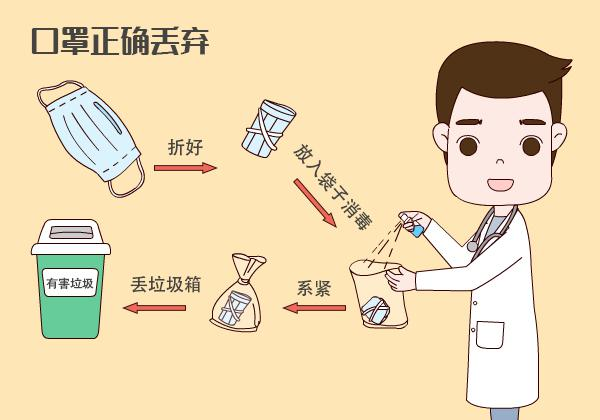 口罩正确丢弃

折好

放入袋子消毒

系紧

丢垃圾箱

有害垃圾