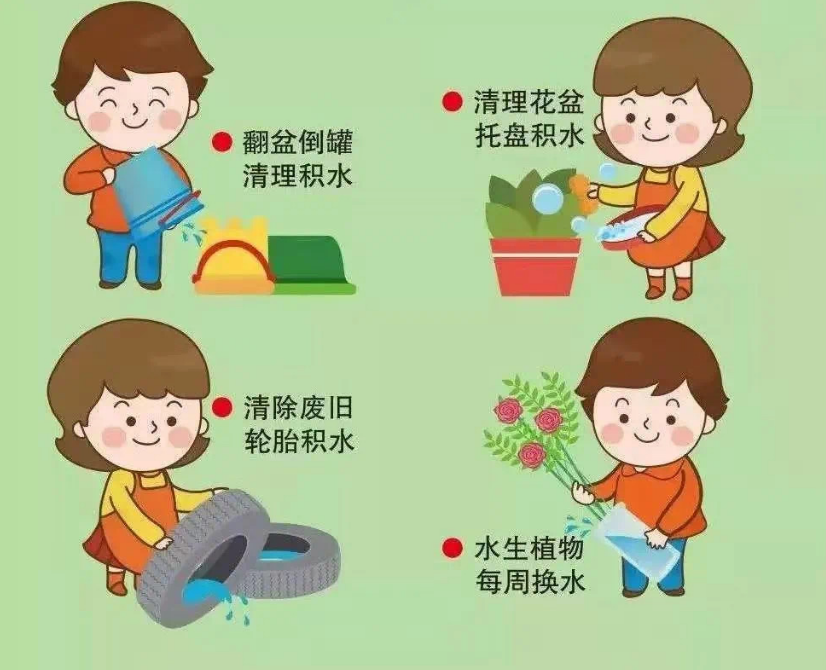 翻盆倒罐
清理积水

清理花盆
托盘积水

清除废旧
轮胎积水

水生植物
每周换水