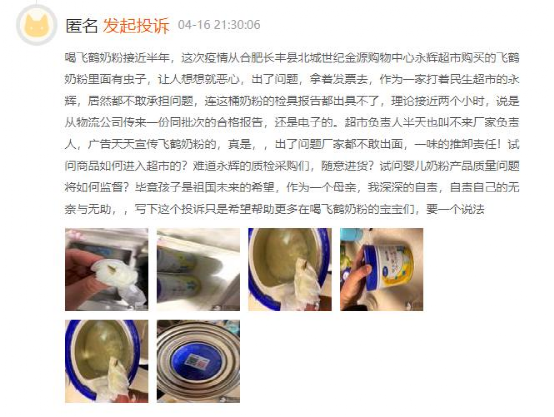 匿名 发起投诉 04-16 21:30:06

喝飞鹤奶粉接近半年，这次疫情从合肥长丰县北城世纪金源购物中心永辉超市购买的飞鹤奶粉里面有虫子，让人想想就恶心，出了问题，拿着发票去，作为一家打着民生超市的永辉，居然都不敢承担问题，连这桶奶粉的检具报告都出具不了，理论接近两个小时，说是从物流公司传来一份同批次的合格报告，还是电子的。超市负责人半天也叫不来厂家负责人，广告天天宣传飞鹤奶粉的，真是，，出了问题厂家都不敢出面，一味的推卸责任！试问商品如何进入超市的？难道永辉的质检采购们，随意进货？试问婴儿奶粉产品质量问题将如何监督？毕竟孩子是祖国未来的希望，作为一个母亲，我深深的自责，自责自己的无奈与无助，，写下这个投诉只是希望帮助更多在喝飞鹤奶粉的宝宝们，要一个说法