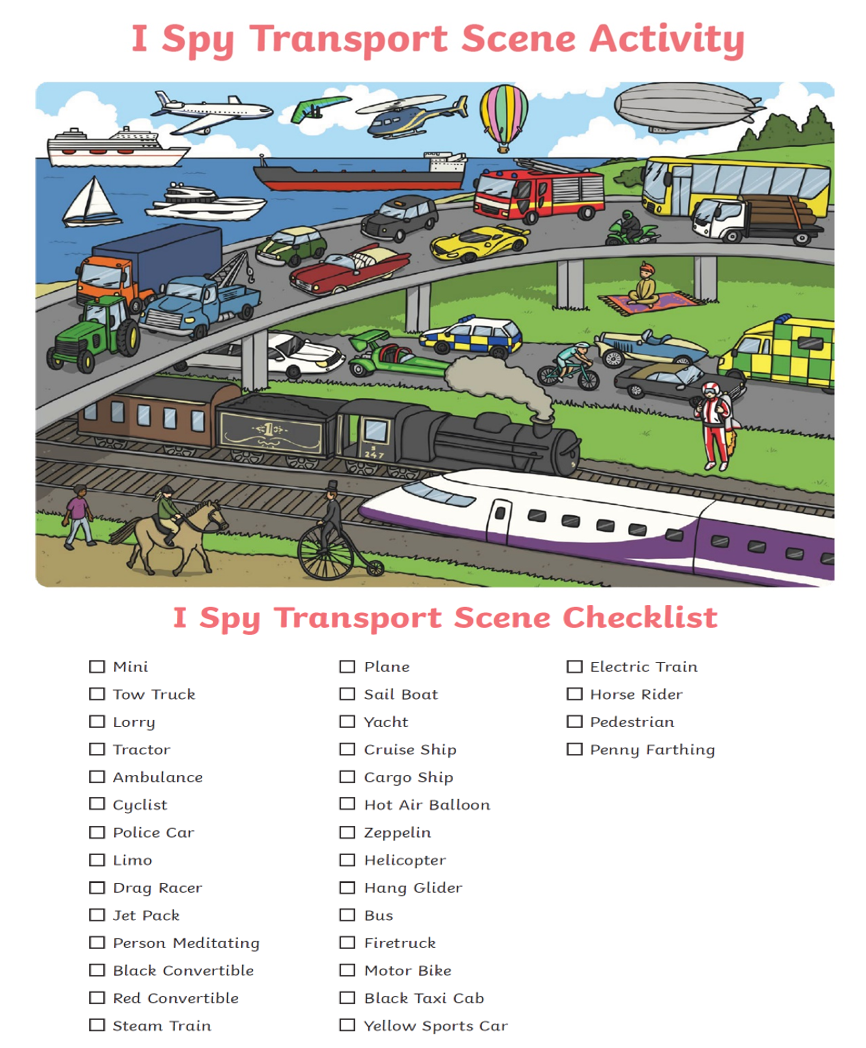 I Spy Transport Scene Activity

247

I Spy Transport Scene Checklist

☐ Mini
☐ Tow Truck
☐ Lorry
☐ Tractor
☐ Ambulance
☐ Cyclist
☐ Police Car
☐ Limo
☐ Drag Racer
☐ Jet Pack
☐ Person Meditating
☐ Black Convertible
☐ Red Convertible
☐ Steam Train

☐ Plane
☐ Sail Boat
☐ Yacht
☐ Cruise Ship
☐ Cargo Ship
☐ Hot Air Balloon
☐ Zeppelin
☐ Helicopter
☐ Hang Glider
☐ Bus
☐ Firetruck
☐ Motor Bike
☐ Black Taxi Cab
☐ Yellow Sports Car

☐ Electric Train
☐ Horse Rider
☐ Pedestrian
☐ Penny Farthing