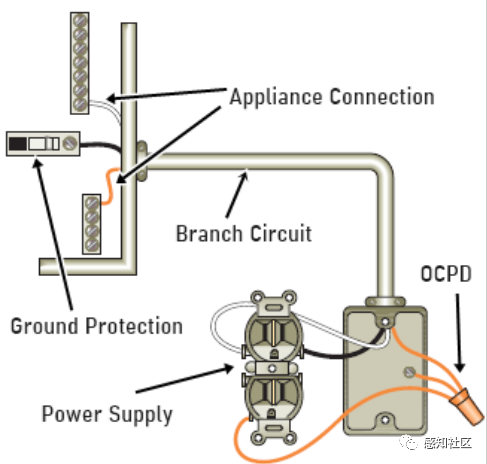 Appliance Connection

Branch Circuit

OCPD

Ground Protection

Power Supply

感知社区