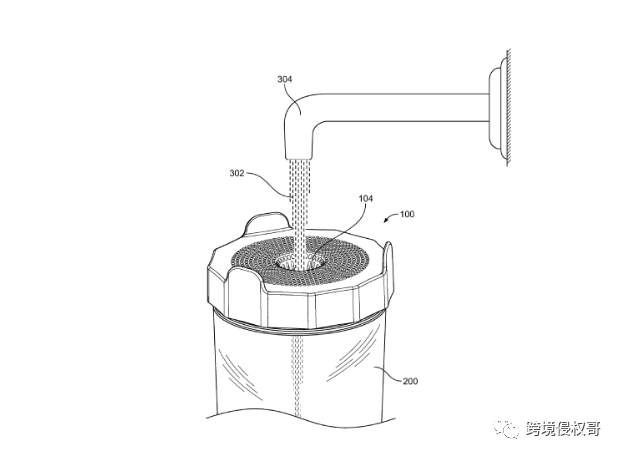 304

302

104

100

200

跨境侵权哥