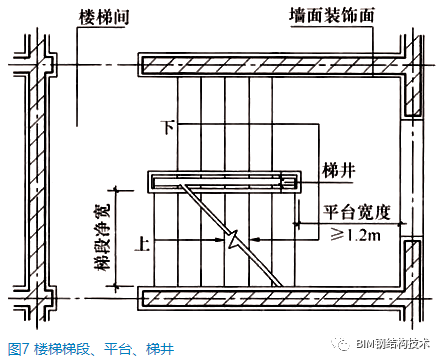 楼梯间

墙面装饰面

下

梯井

平台宽度

$\geqslant 1.2m$

梯段净宽

上

图7 楼梯梯段、平台、梯井

BIM钢结构技术