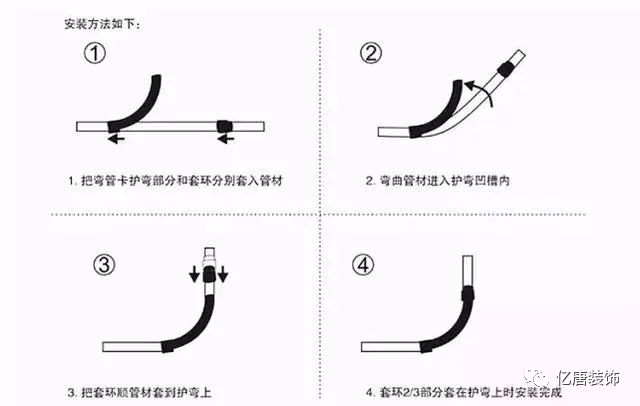 安装方法如下：

①

1. 把弯管卡护弯部分和套环分别套入管材

②

2. 弯曲管材进入护弯凹槽内

③

3. 把套环顺管材套到护弯上

④

4. 套环2/3部分套在护弯上时安装完成

亿唐装饰