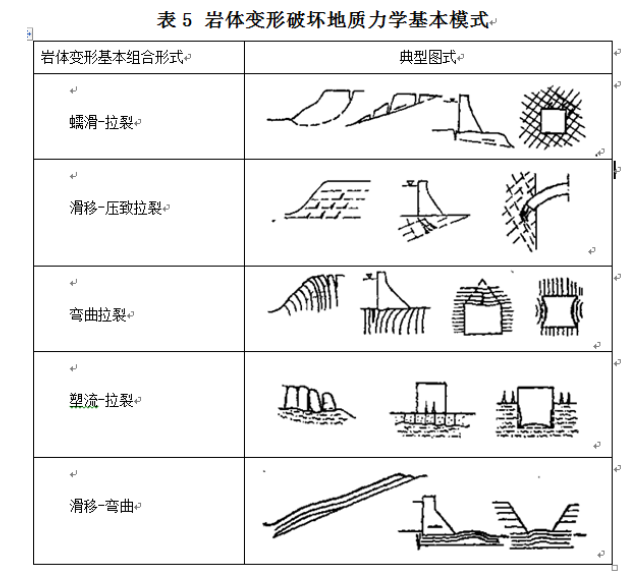 表 5 岩体变形破坏地质力学基本模式

| 岩体变形基本组合形式 | 典型图式 |
|---|---|
| 蠕滑-拉裂 | |
| 滑移-压致拉裂 | |
| 弯曲拉裂 | |
| 塑流-拉裂 | |
| 滑移-弯曲 | |