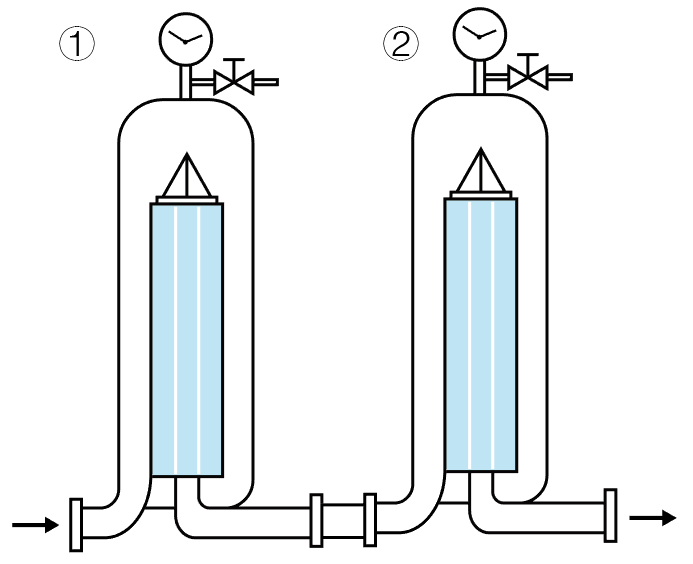 ①

②