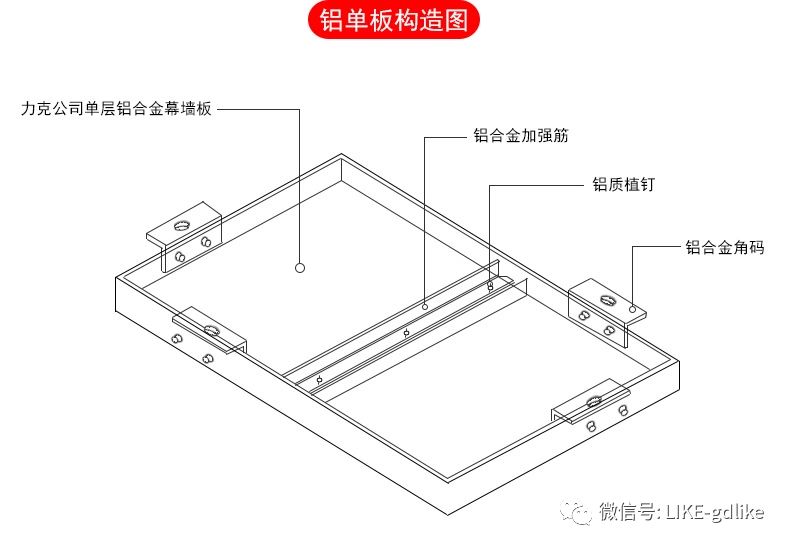 铝单板构造图

力克公司单层铝合金幕墙板

铝合金加强筋

铝质植钉

铝合金角码

微信号: LIKE-gdlike