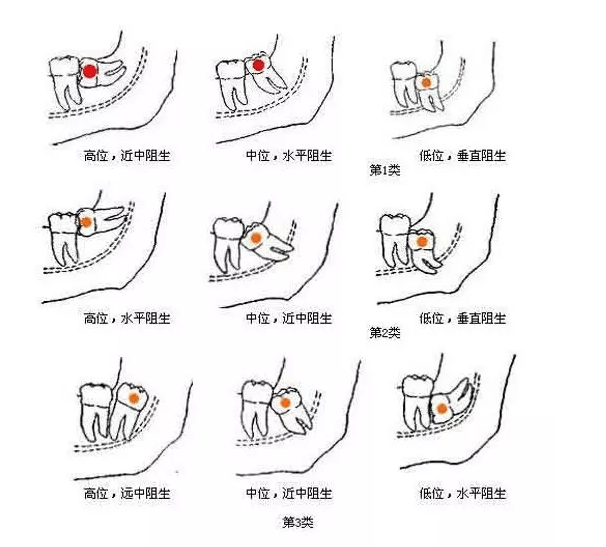 高位，近中阻生

中位，水平阻生

低位，垂直阻生

第1类

高位，水平阻生

中位，近中阻生

低位，垂直阻生

第2类

高位，远中阻生

中位，近中阻生

低位，水平阻生

第3类