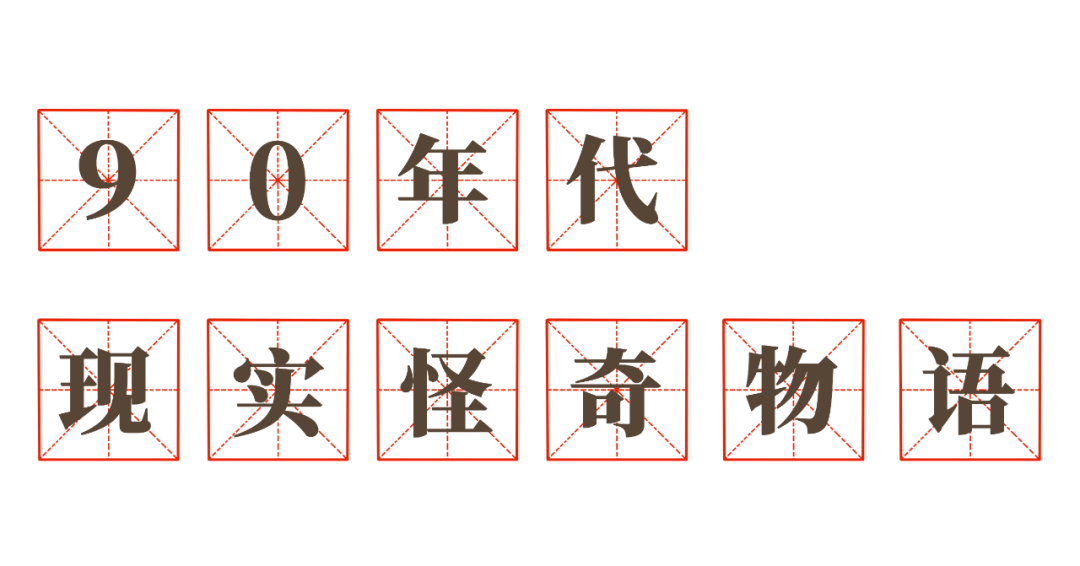 90年代

现实怪奇物语