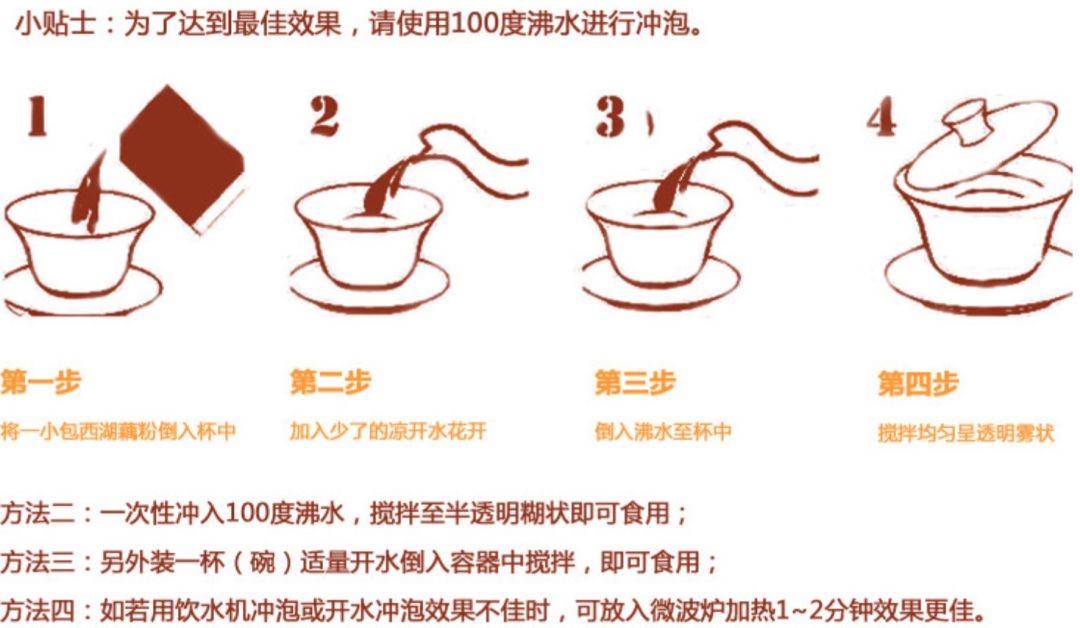 小贴士：为了达到最佳效果，请使用100度沸水进行冲泡。

1

2

3

4

第一步
将一小包西湖藕粉倒入杯中

第二步
加入少了的凉开水花开

第三步
倒入沸水至杯中

第四步
搅拌均匀呈透明雾状

方法二：一次性冲入100度沸水，搅拌至半透明糊状即可食用；

方法三：另外装一杯（碗）适量开水倒入容器中搅拌，即可食用；

方法四：如若用饮水机冲泡或开水冲泡效果不佳时，可放入微波炉加热1~2分钟效果更佳。