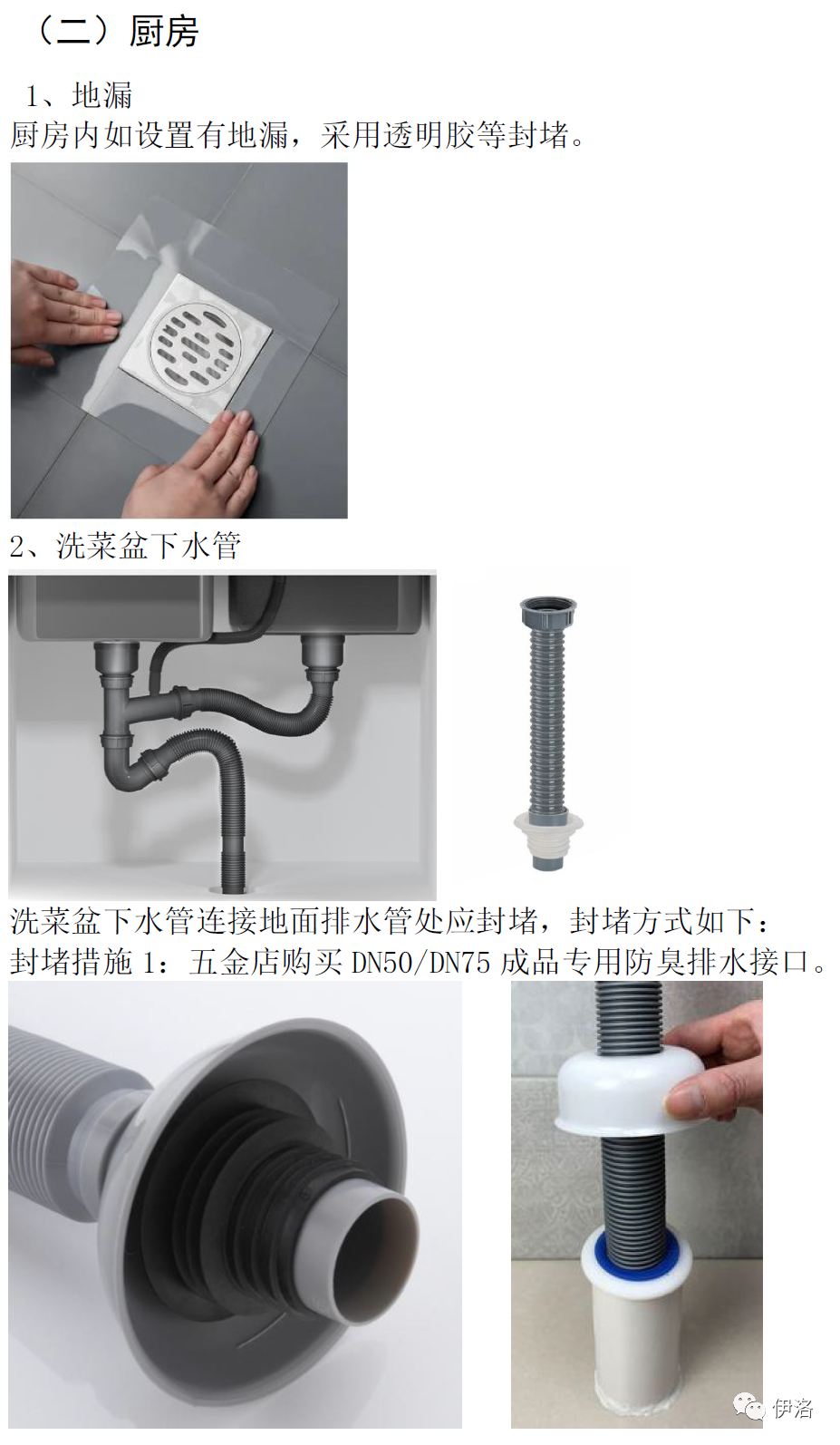 （二）厨房

1、地漏
厨房内如设置有地漏，采用透明胶等封堵。

2、洗菜盆下水管

洗菜盆下水管连接地面排水管处应封堵，封堵方式如下：
封堵措施 1：五金店购买 DN50/DN75 成品专用防臭排水接口。

伊洛