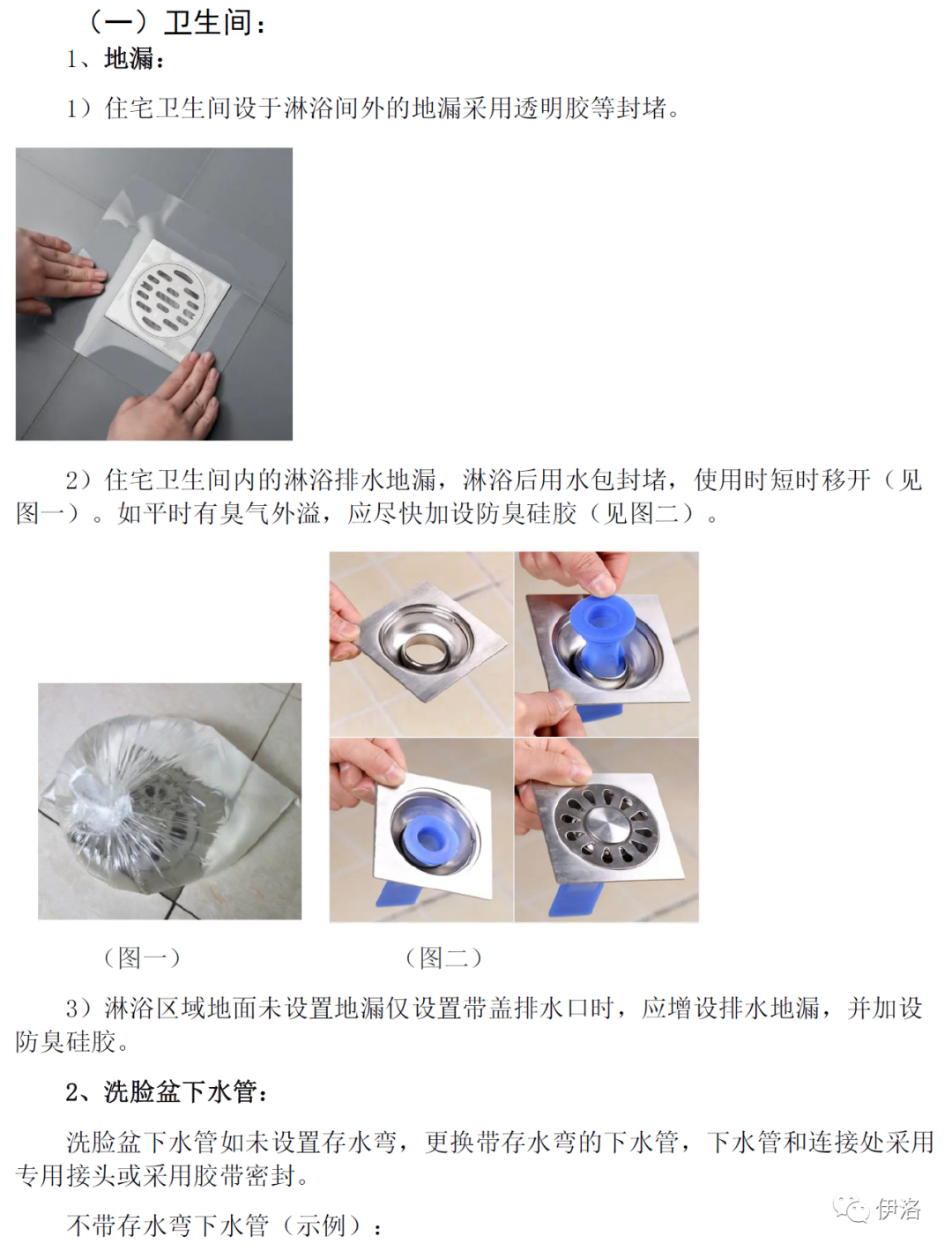 （一）卫生间：

1、地漏：

1）住宅卫生间设于淋浴间外的地漏采用透明胶等封堵。

2）住宅卫生间内的淋浴排水地漏，淋浴后用水包封堵，使用时短时移开（见图一）。如平时有臭气外溢，应尽快加设防臭硅胶（见图二）。

（图一）

（图二）

3）淋浴区域地面未设置地漏仅设置带盖排水口时，应增设排水地漏，并加设防臭硅胶。

2、洗脸盆下水管：

洗脸盆下水管如未设置存水弯，更换带存水弯的下水管，下水管和连接处采用专用接头或采用胶带密封。

不带存水弯下水管（示例）：

伊洛