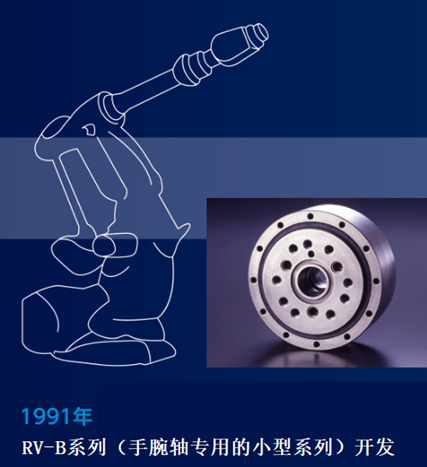 1991年

RV-B系列（手腕轴专用的小型系列）开发