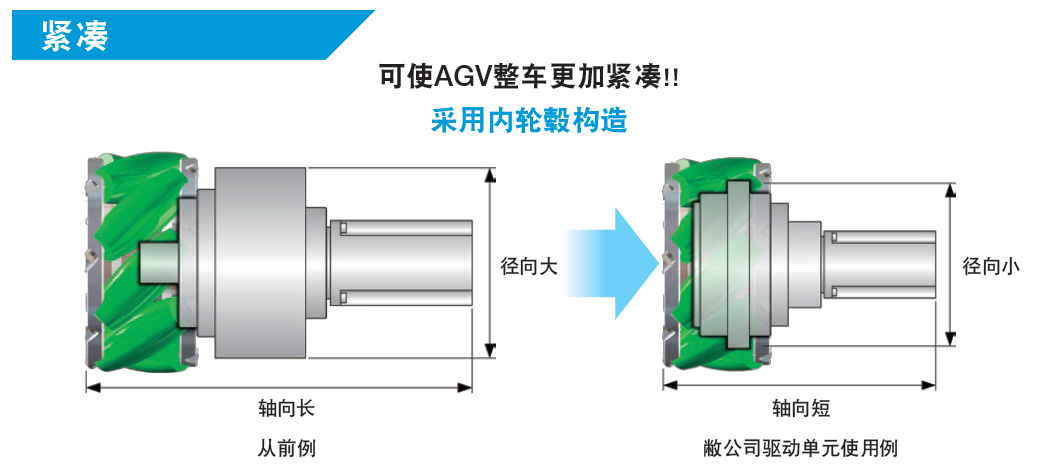 紧凑

可使AGV整车更加紧凑!!

采用内轮毂构造

径向大

轴向长

从前例

径向小

轴向短

敝公司驱动单元使用例