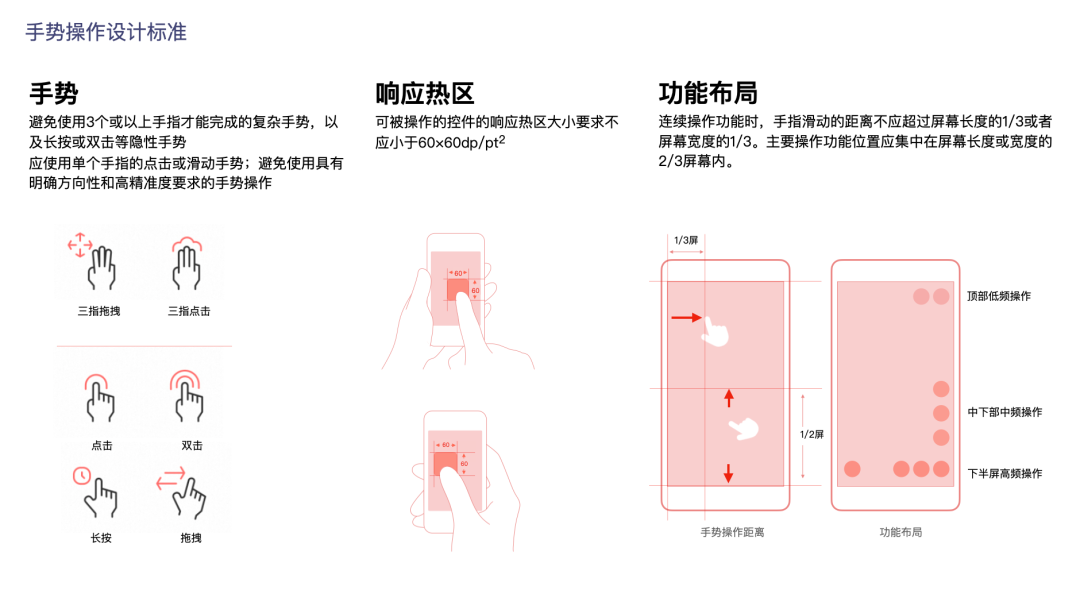 手势操作设计标准

手势

避免使用3个或以上手指才能完成的复杂手势，以及长按或双击等隐性手势
应使用单个手指的点击或滑动手势；避免使用具有明确方向性和高精准度要求的手势操作

三指拖拽
三指点击
点击
双击
长按
拖拽

响应热区

可被操作的控件的响应热区大小要求不应小于60×60dp/pt$^2$

60
60
60
60

功能布局

连续操作功能时，手指滑动的距离不应超过屏幕长度的1/3或者屏幕宽度的1/3。主要操作功能位置应集中在屏幕长度或宽度的2/3屏幕内。

1/3屏
1/2屏
手势操作距离
顶部低频操作
中下部中频操作
下半屏高频操作
功能布局