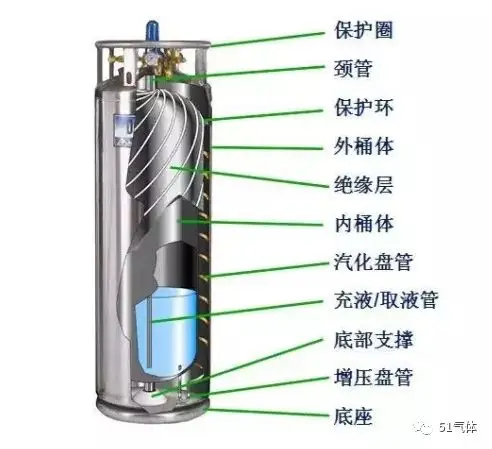 保护圈
颈管
保护环
外桶体
绝缘层
内桶体
汽化盘管
充液/取液管
底部支撑
增压盘管
底座
51气体