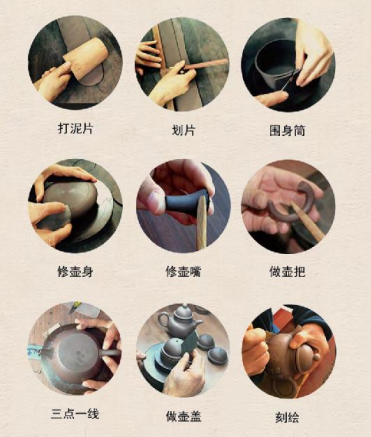 打泥片

划片

围身筒

修壶身

修壶嘴

做壶把

三点一线

做壶盖

刻绘