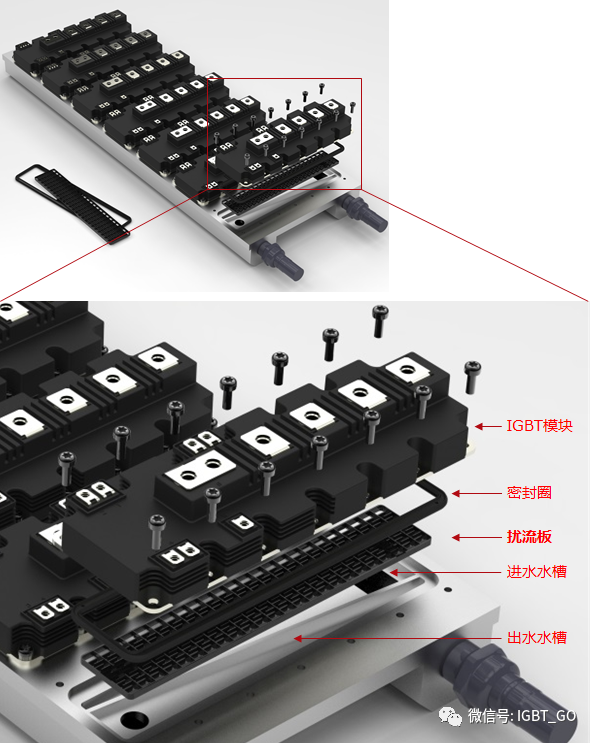 IGBT模块

密封圈

扰流板

进水水槽

出水水槽

微信号: IGBT_GO