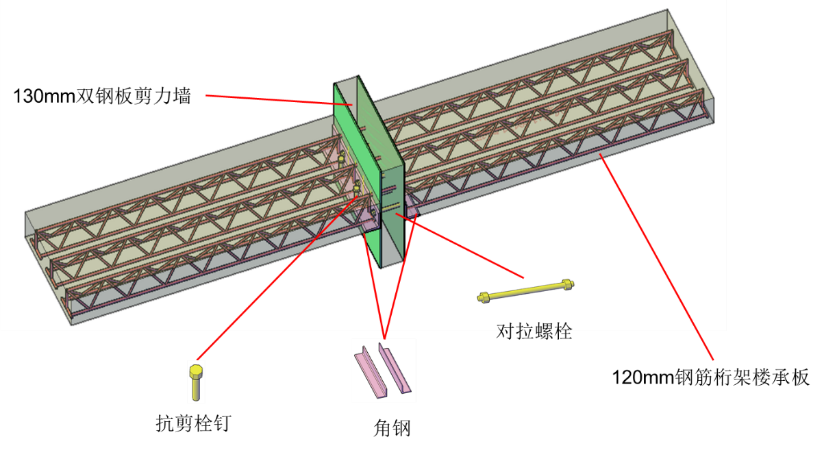 130mm双钢板剪力墙

对拉螺栓

120mm钢筋桁架楼承板

抗剪栓钉

角钢