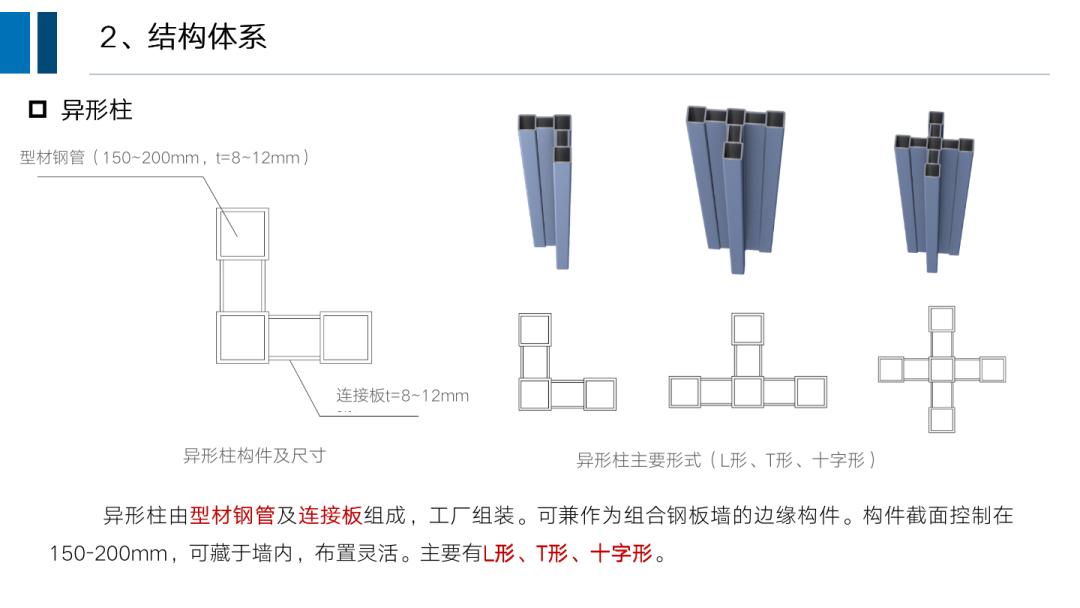 2、结构体系

异形柱

型材钢管（150~200mm，t=8~12mm）

连接板t=8~12mm

异形柱构件及尺寸

异形柱主要形式（L形、T形、十字形）

异形柱由型材钢管及连接板组成，工厂组装。可兼作为组合钢板墙的边缘构件。构件截面控制在150-200mm，可藏于墙内，布置灵活。主要有L形、T形、十字形。