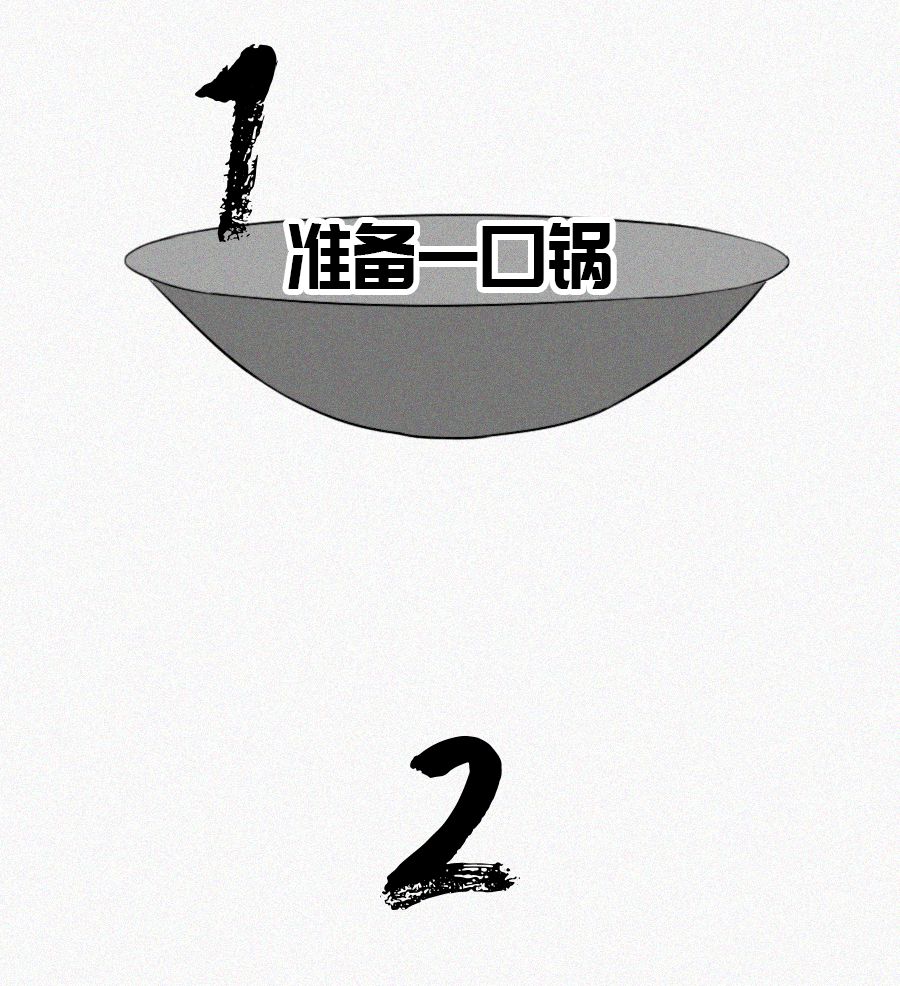 1

准备一口锅

2