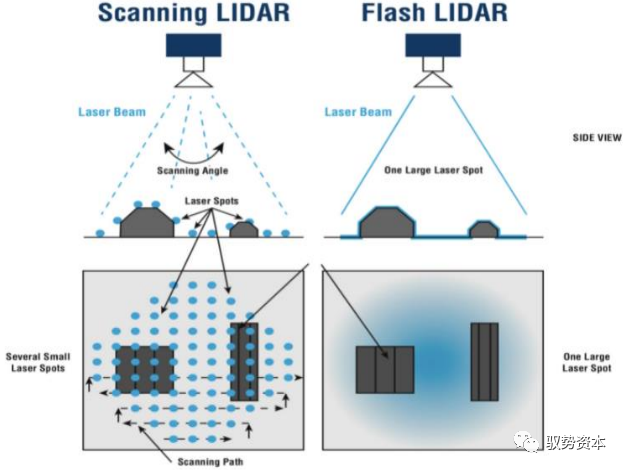 Scanning LIDAR

Flash LIDAR

Laser Beam

Scanning Angle

Laser Spots

Laser Beam

One Large Laser Spot

SIDE VIEW

Several Small Laser Spots

Scanning Path

One Large Laser Spot

驭势资本